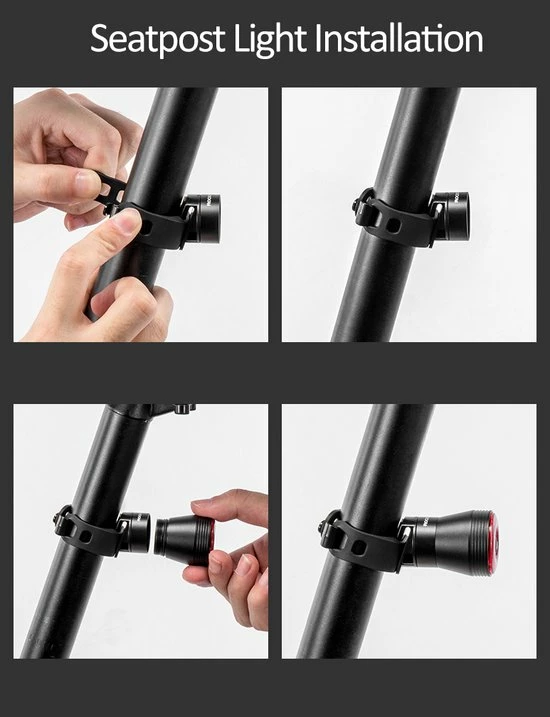 Seatpost Light Installation