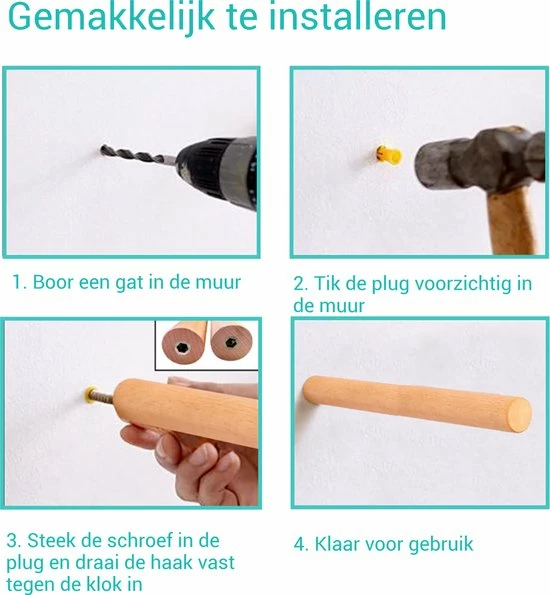 Gemakkelijk te installeren

1. Boor een gat in de muur

2. Tik de plug voorzichtig in de muur

3. Steek de schroef in de plug en draai de haak vast tegen de klok in

4. Klaar voor gebruik