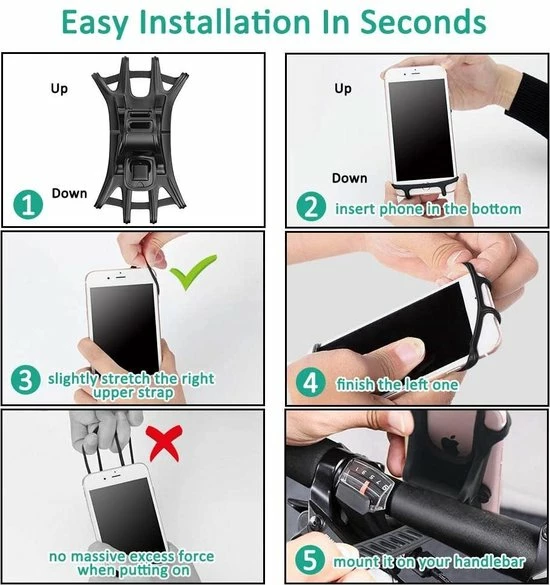 Easy Installation In Seconds

Up

Down

1

Up

Down

2 insert phone in the bottom

3 slightly stretch the right upper strap

4 finish the left one

no massive excess force when putting on

5 mount it on your handlebar