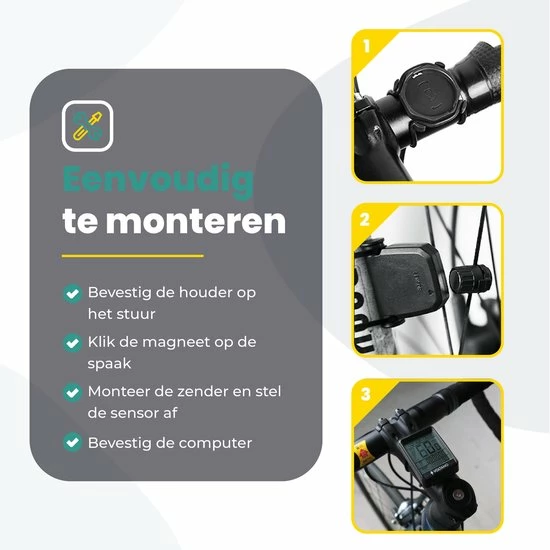 Eenvoudig te monteren

Bevestig de houder op het stuur

Klik de magneet op de spaak

Monteer de zender en stel de sensor af

Bevestig de computer

1

2

3