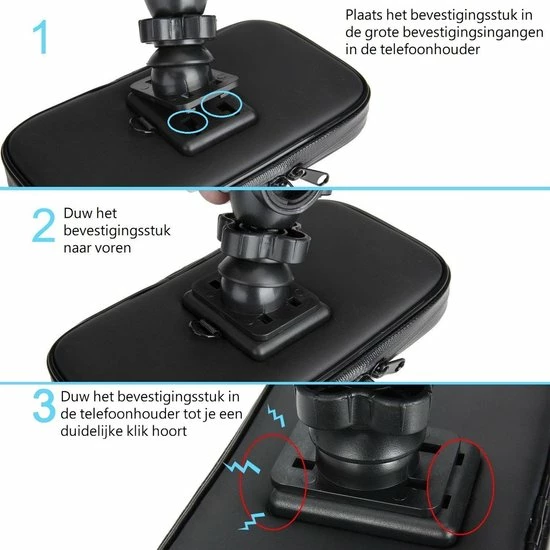 1

Plaats het bevestigingsstuk in de grote bevestigingsingangen in de telefoonhouder

2

Duw het bevestigingsstuk naar voren

3

Duw het bevestigingsstuk in de telefoonhouder tot je een duidelijke klik hoort