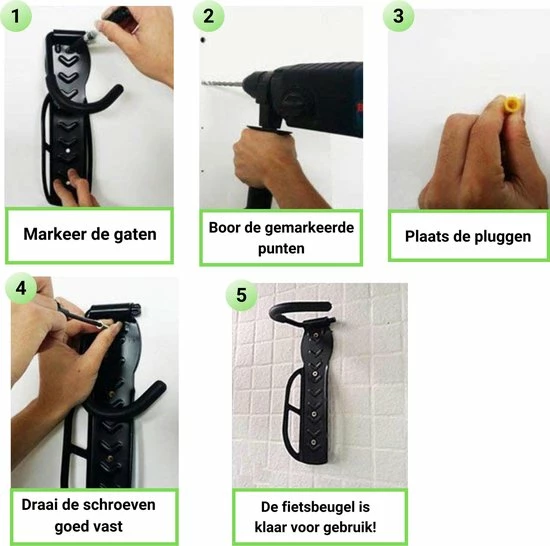 1

Markeer de gaten

2

Boor de gemarkeerde punten

3

Plaats de pluggen

4

Draai de schroeven goed vast

5

De fietsbeugel is klaar voor gebruik!