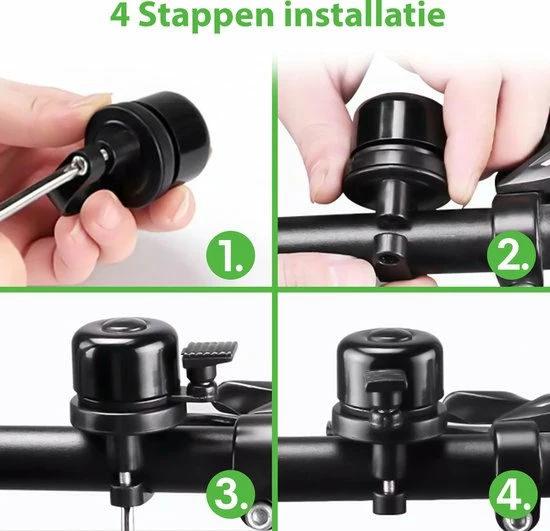 4 Stappen installatie

1.

2.

3.

4.