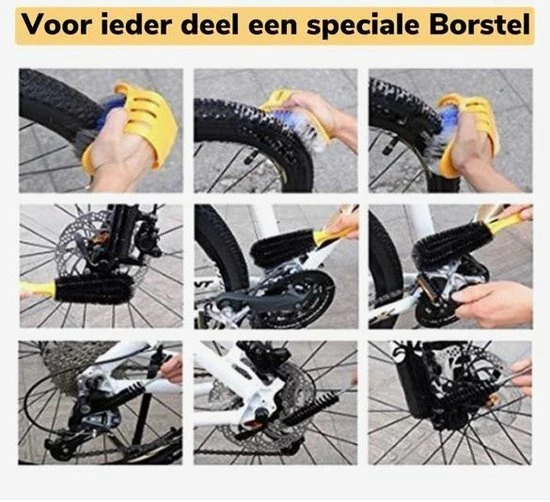 Voor ieder deel een speciale Borstel